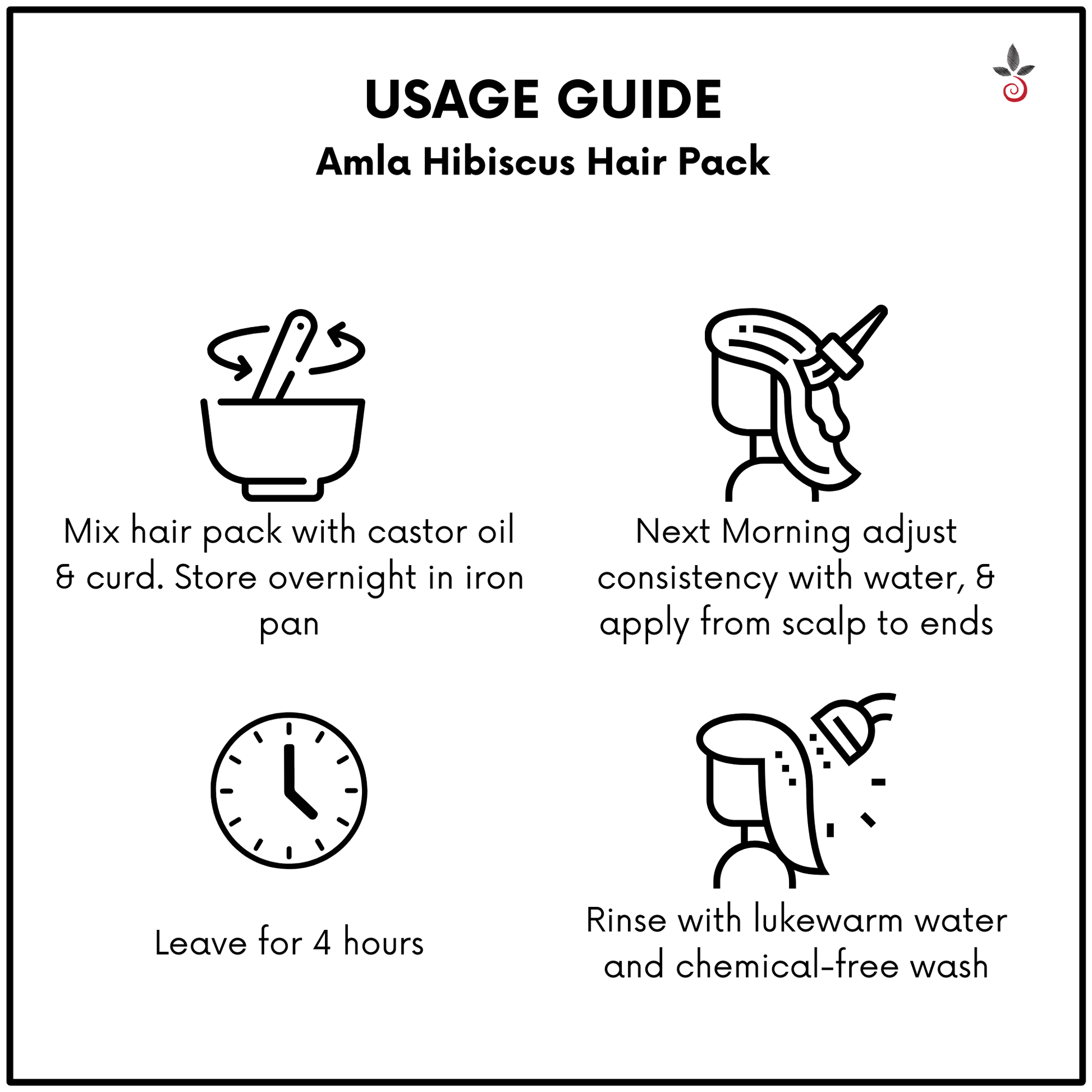 USAGE GUIDE
Amla Hibiscus Hair Pack

Mix hair pack with castor oil & curd. Store overnight in iron pan

Next Morning adjust consistency with water, & apply from scalp to ends

Leave for 4 hours

Rinse with lukewarm water and chemical-free wash