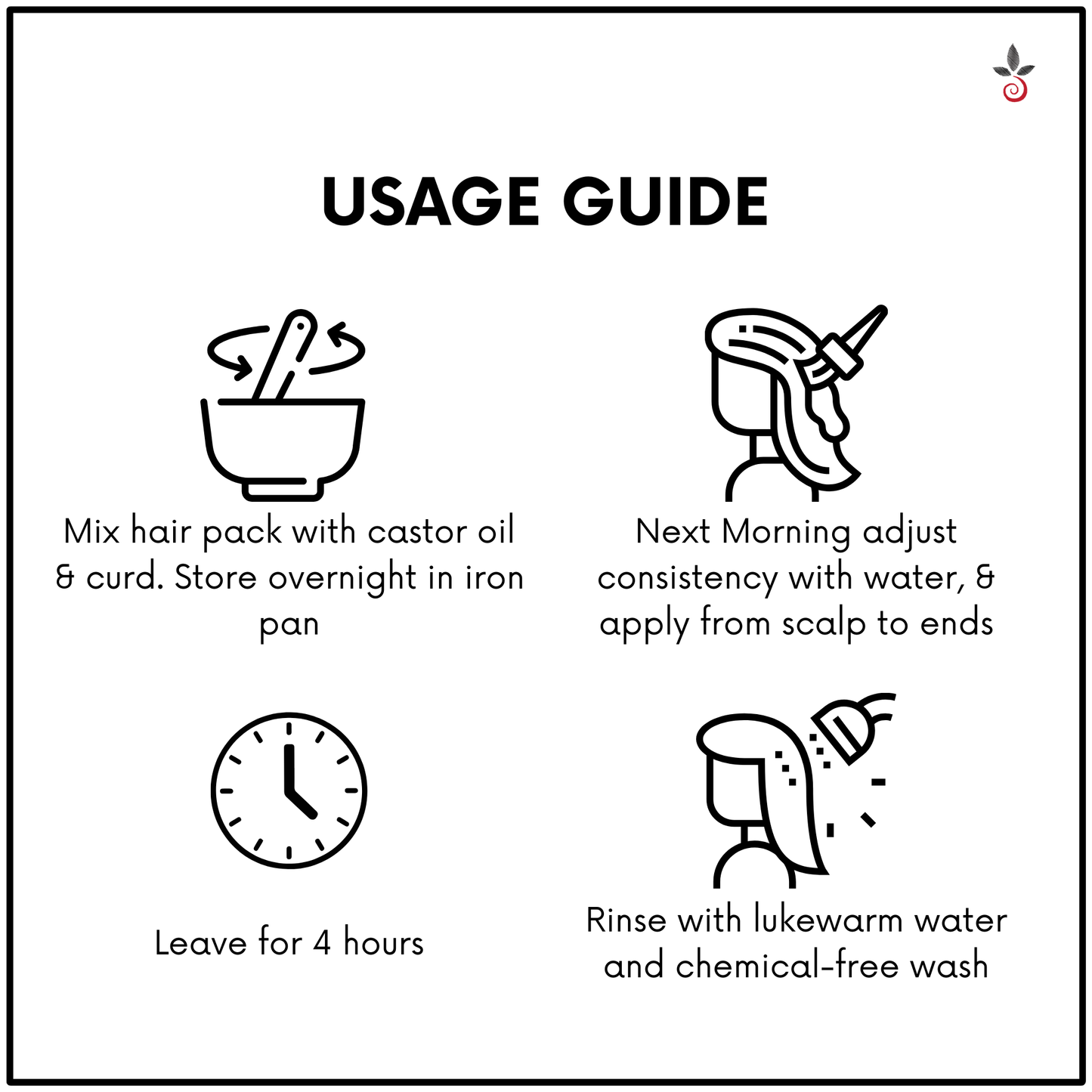 USAGE GUIDE

Mix hair pack with castor oil & curd. Store overnight in iron pan

Next Morning adjust consistency with water, & apply from scalp to ends

Leave for 4 hours

Rinse with lukewarm water and chemical-free wash