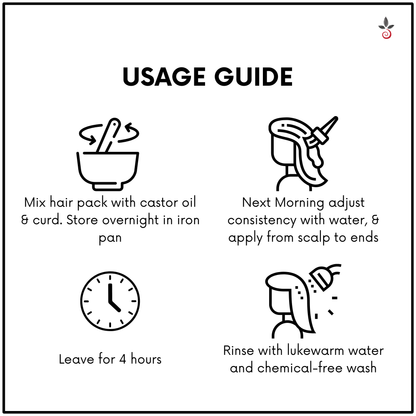 USAGE GUIDE

Mix hair pack with castor oil & curd. Store overnight in iron pan

Next Morning adjust consistency with water, & apply from scalp to ends

Leave for 4 hours

Rinse with lukewarm water and chemical-free wash