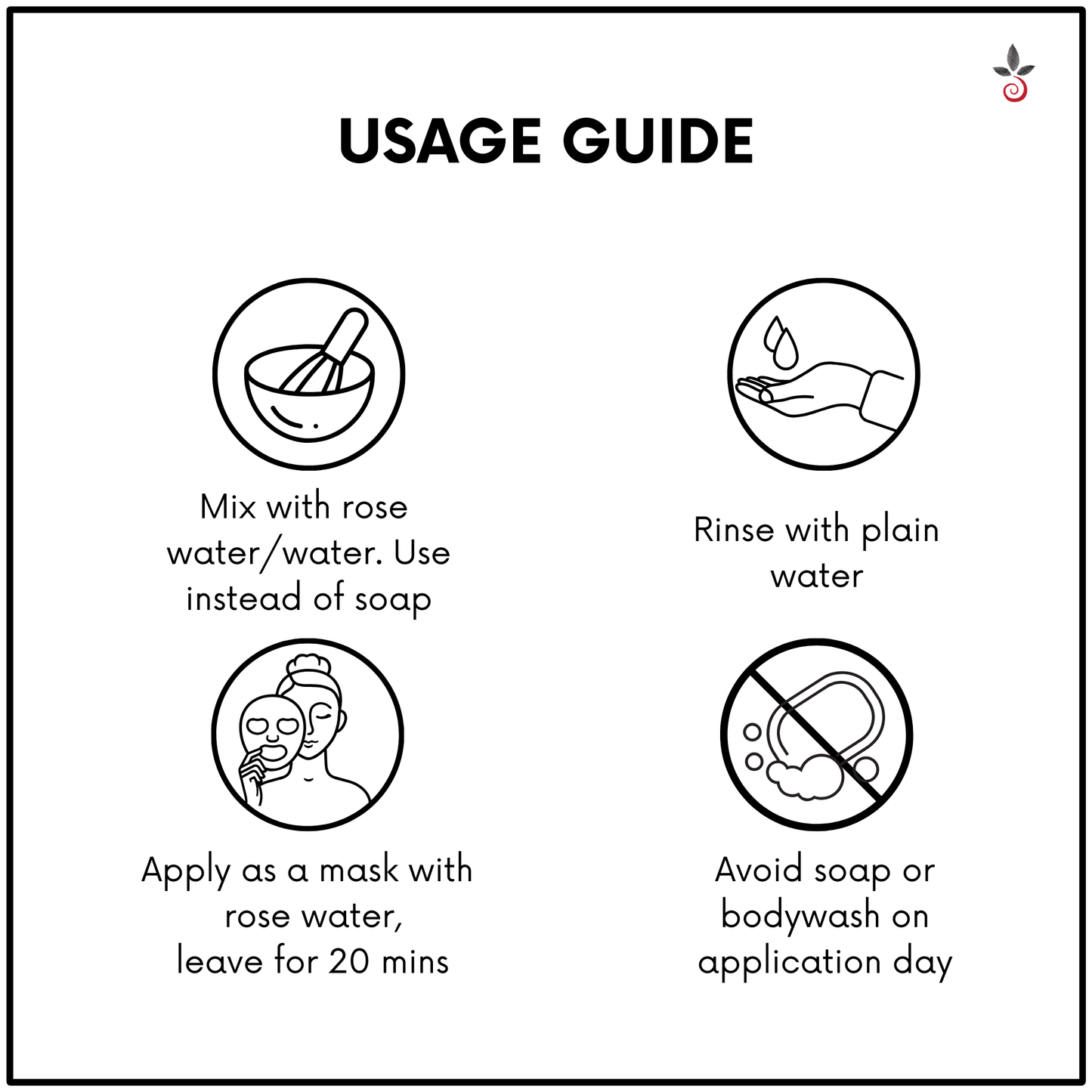 USAGE GUIDE

Mix with rose water/water. Use instead of soap

Rinse with plain water

Apply as a mask with rose water,
leave for 20 mins

Avoid soap or bodywash on application day