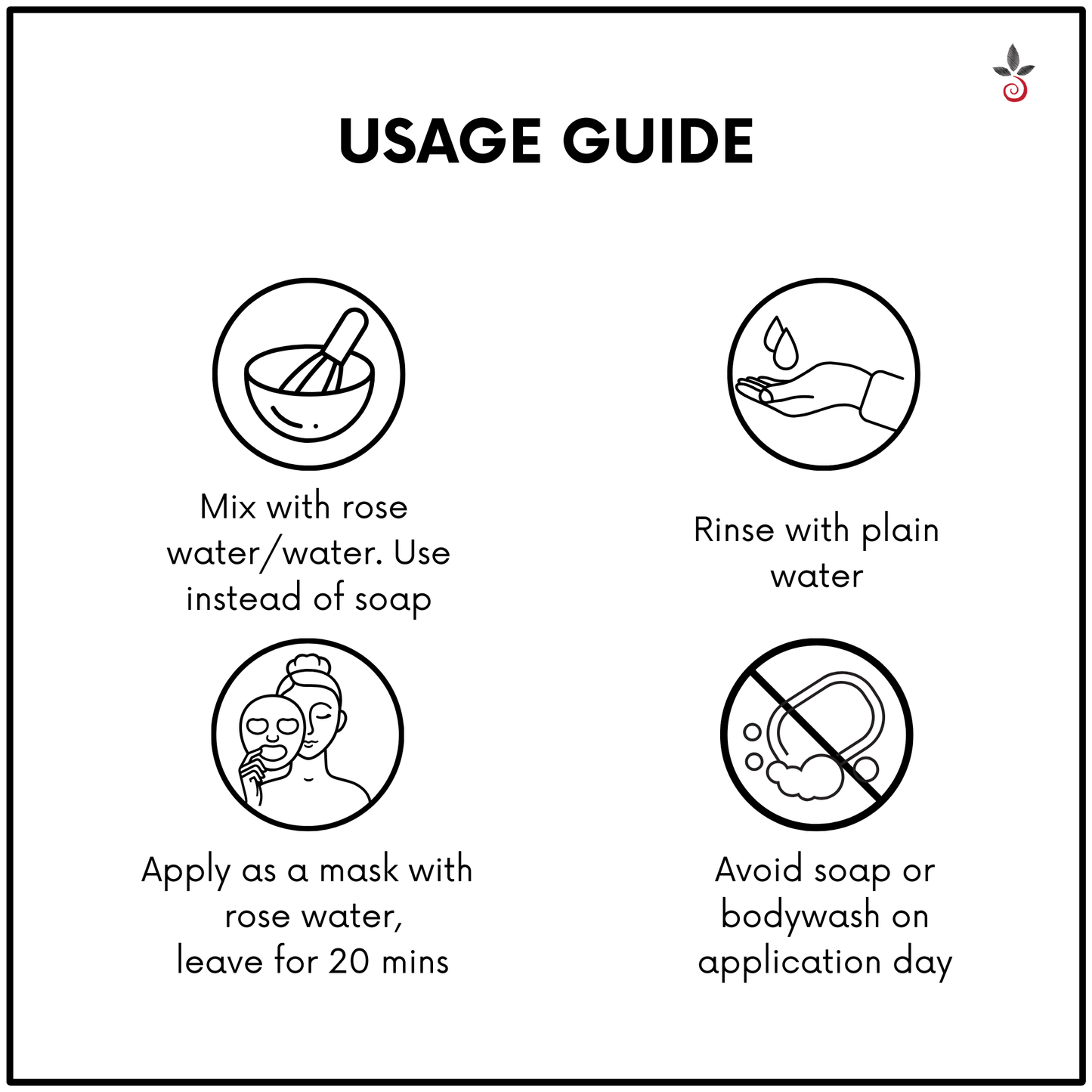 USAGE GUIDE

Mix with rose water/water. Use instead of soap

Rinse with plain water

Apply as a mask with rose water, leave for 20 mins

Avoid soap or bodywash on application day