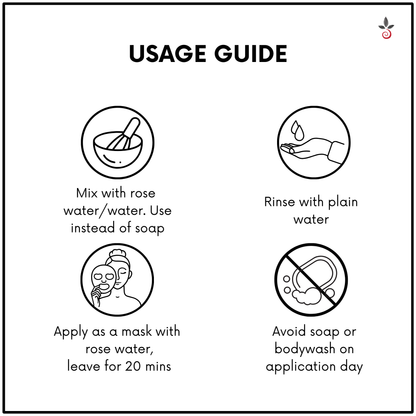 USAGE GUIDE

Mix with rose water/water. Use instead of soap

Rinse with plain water

Apply as a mask with rose water, leave for 20 mins

Avoid soap or bodywash on application day