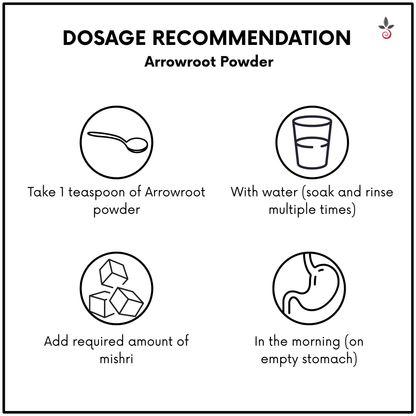 DOSAGE RECOMMENDATION
Arrowroot Powder

Take 1 teaspoon of Arrowroot powder

With water (soak and rinse multiple times)

Add required amount of mishri

In the morning (on empty stomach)