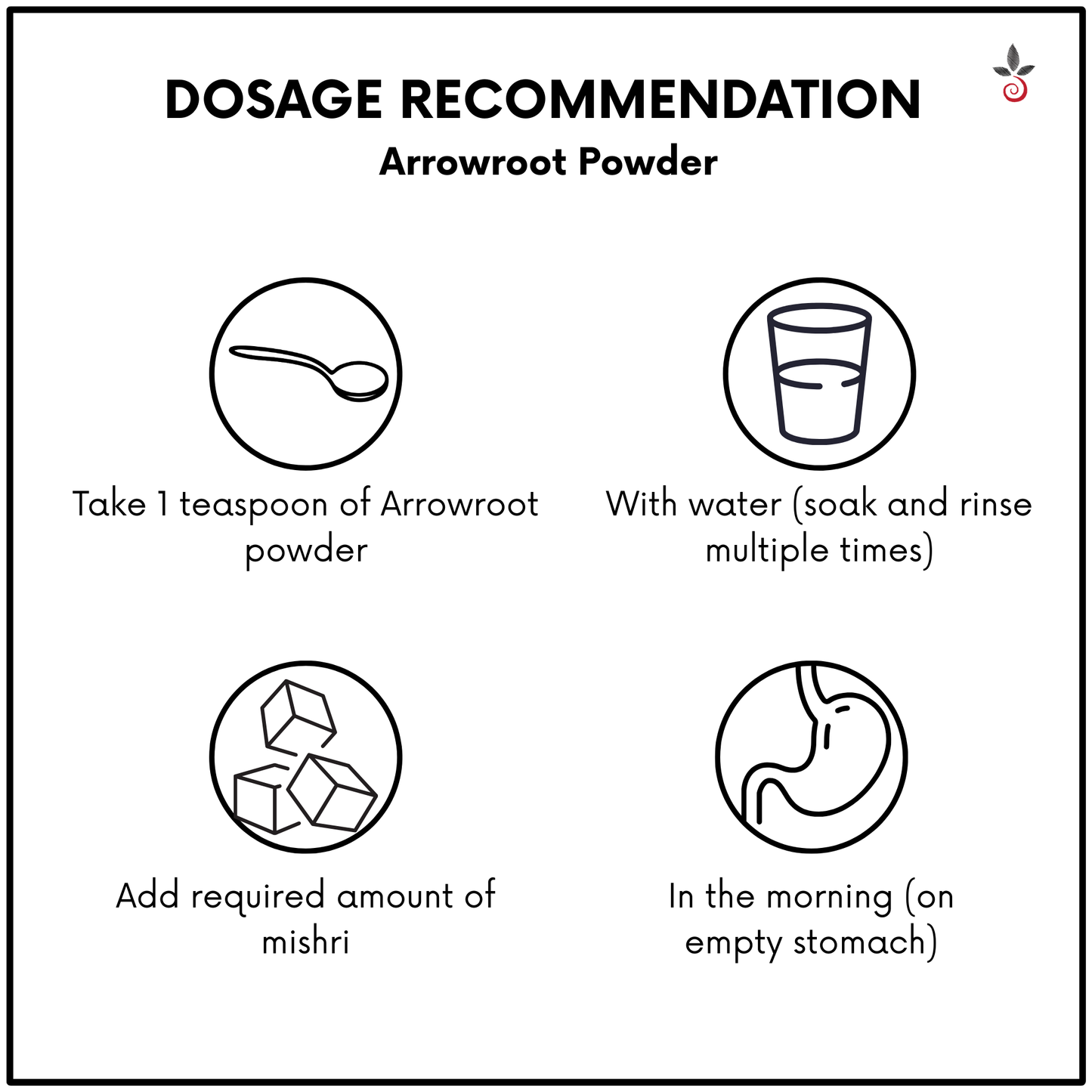 DOSAGE RECOMMENDATION
Arrowroot Powder

Take 1 teaspoon of Arrowroot powder

With water (soak and rinse multiple times)

Add required amount of mishri

In the morning (on empty stomach)