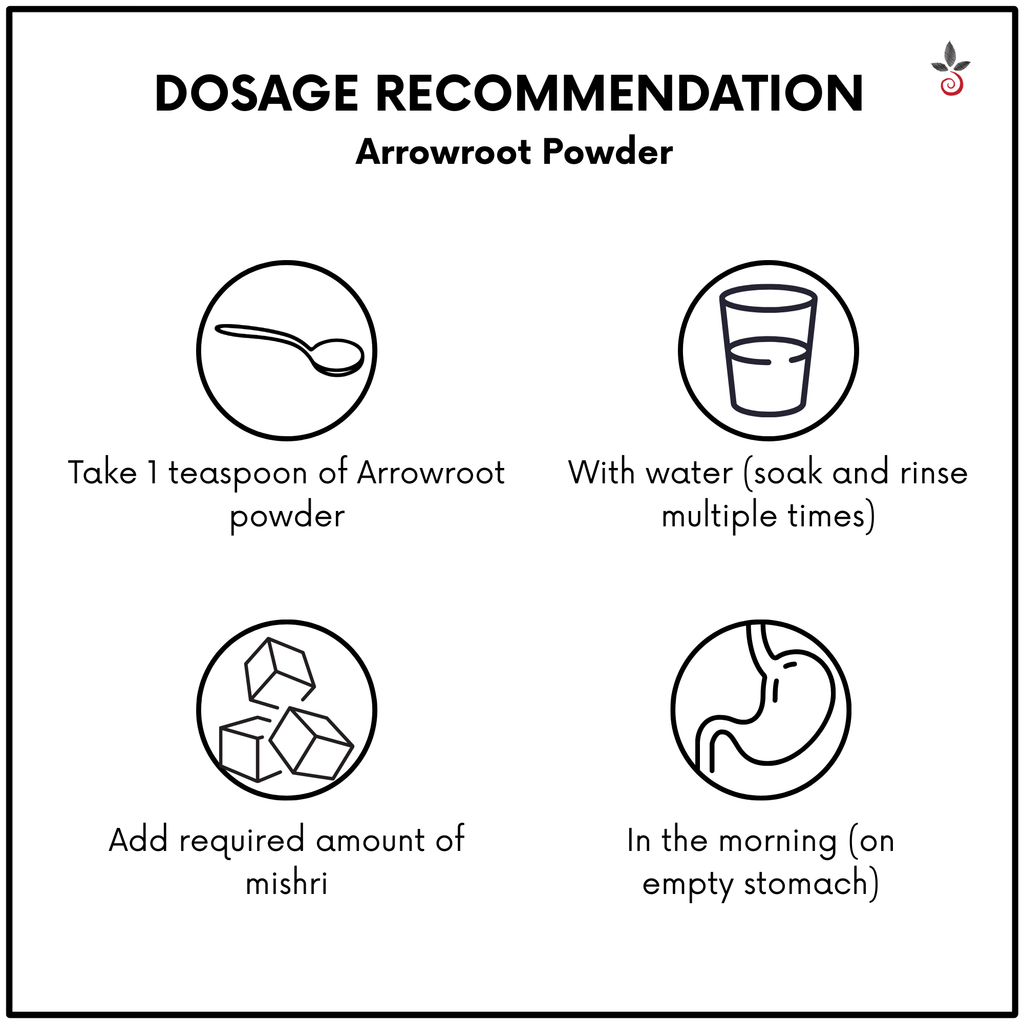 DOSAGE RECOMMENDATION
Arrowroot Powder

Take 1 teaspoon of Arrowroot powder

With water (soak and rinse multiple times)

Add required amount of mishri

In the morning (on empty stomach)