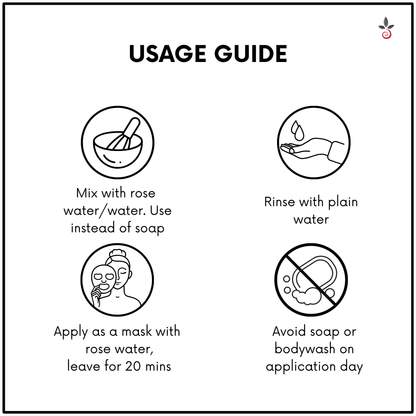 USAGE GUIDE

Mix with rose water/water. Use instead of soap

Rinse with plain water

Apply as a mask with rose water, leave for 20 mins

Avoid soap or bodywash on application day