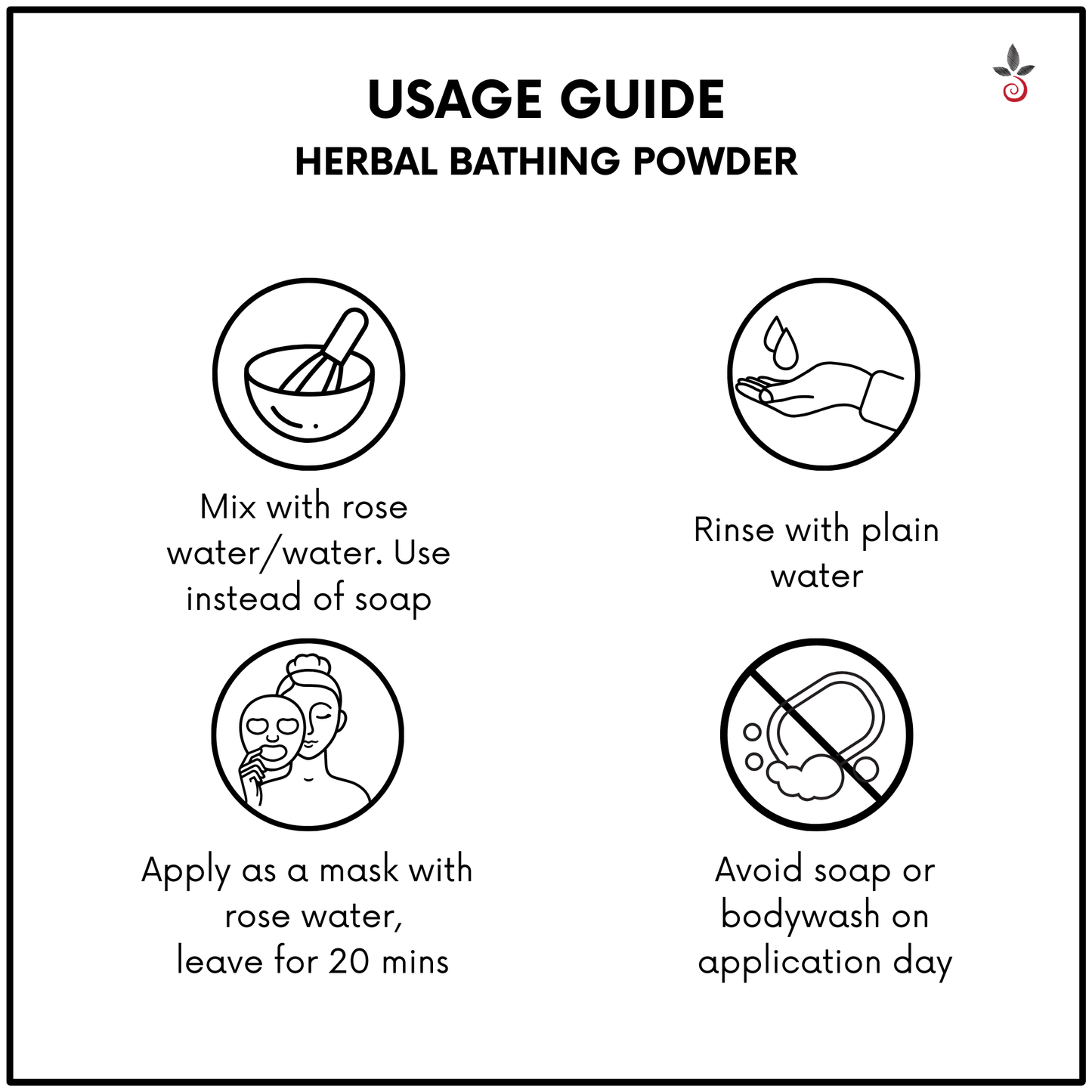 USAGE GUIDE
HERBAL BATHING POWDER

Mix with rose water/water. Use instead of soap

Rinse with plain water

Apply as a mask with rose water,
leave for 20 mins

Avoid soap or bodywash on application day