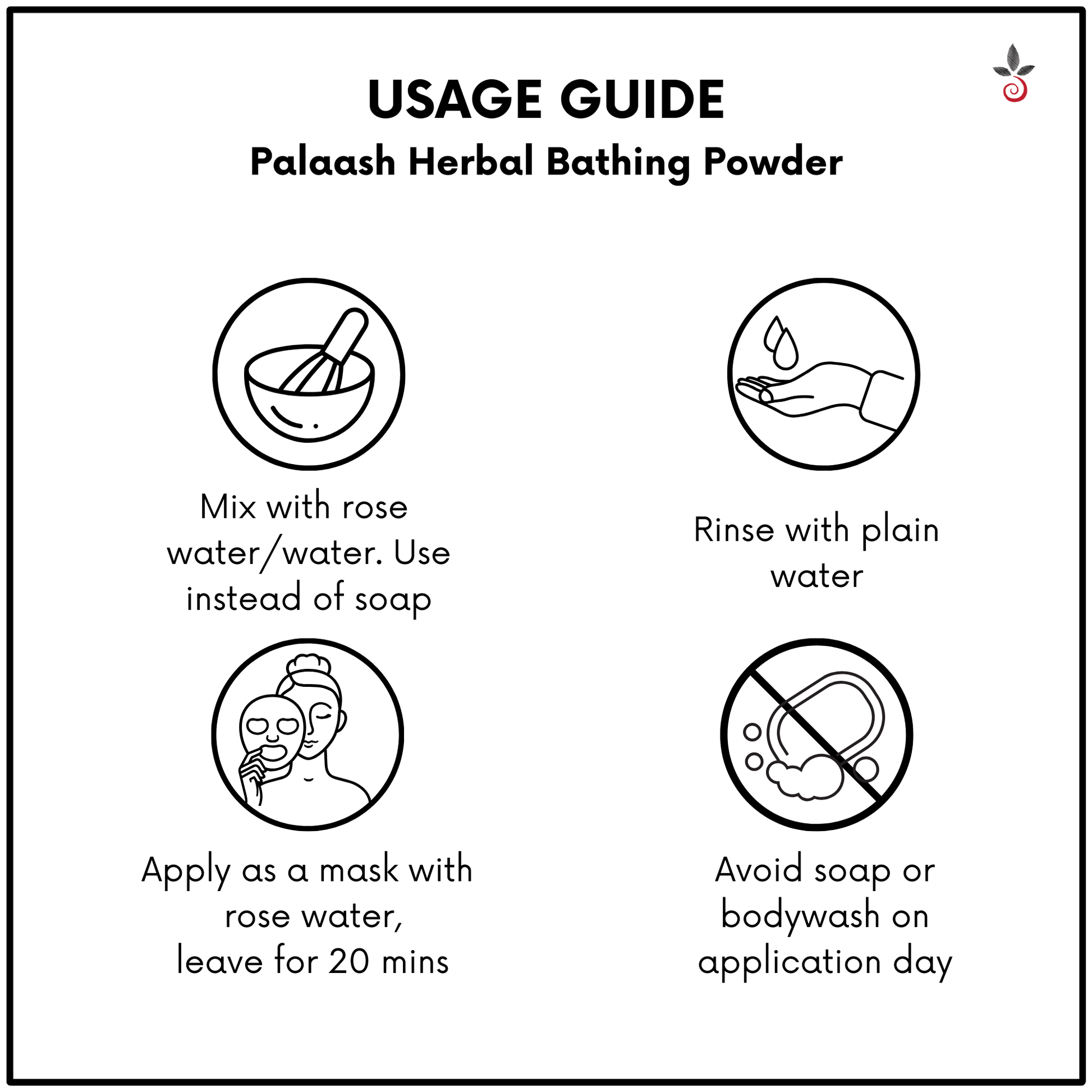 USAGE GUIDE
Palaash Herbal Bathing Powder

Mix with rose water/water. Use instead of soap

Rinse with plain water

Apply as a mask with rose water,
leave for 20 mins

Avoid soap or bodywash on application day