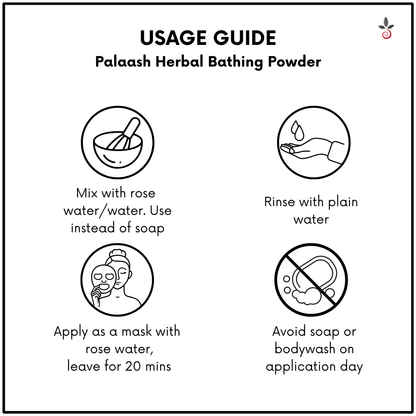 USAGE GUIDE
Palaash Herbal Bathing Powder

Mix with rose water/water. Use instead of soap

Rinse with plain water

Apply as a mask with rose water, leave for 20 mins

Avoid soap or bodywash on application day