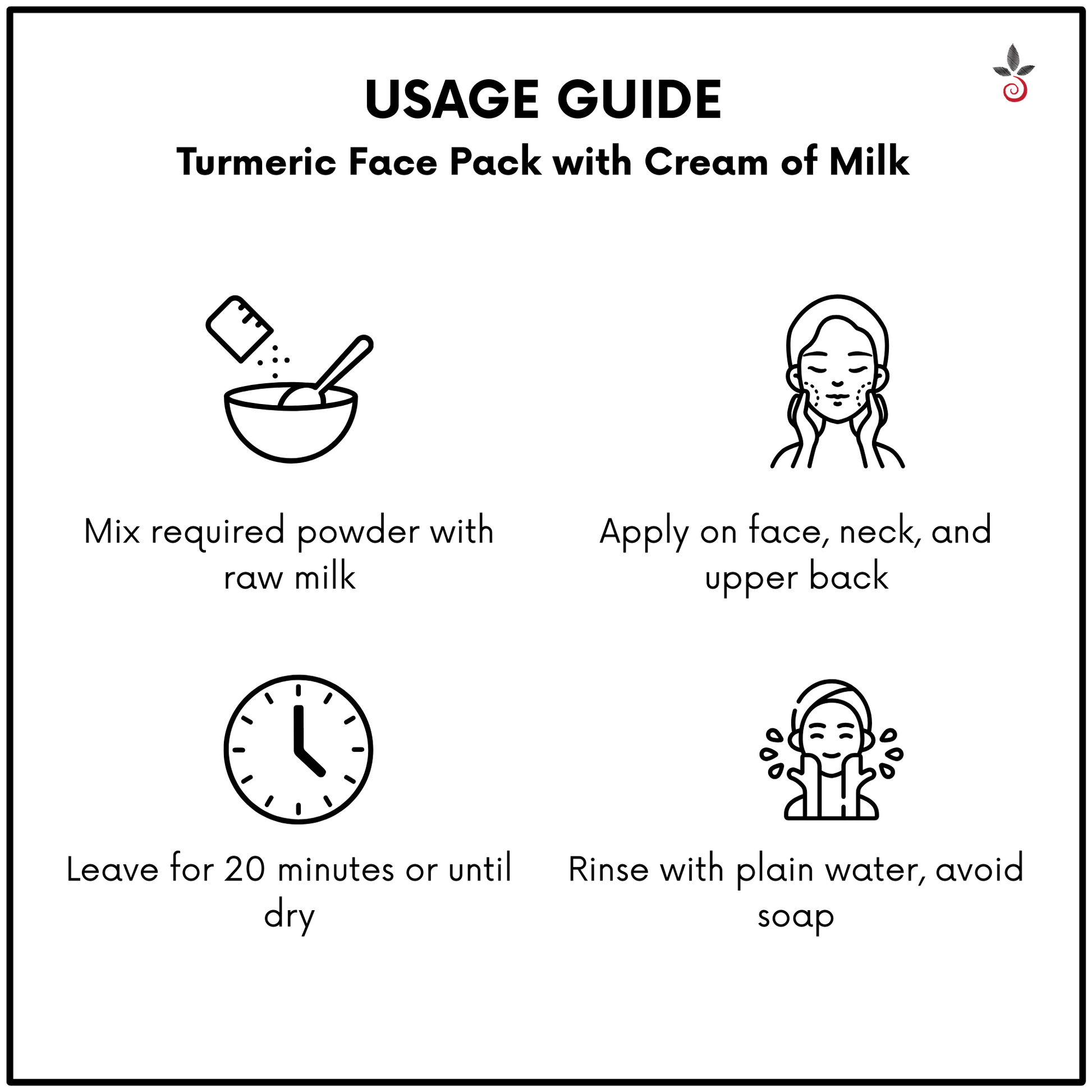 USAGE GUIDE
Turmeric Face Pack with Cream of Milk

Mix required powder with raw milk

Apply on face, neck, and upper back

Leave for 20 minutes or until dry

Rinse with plain water, avoid soap