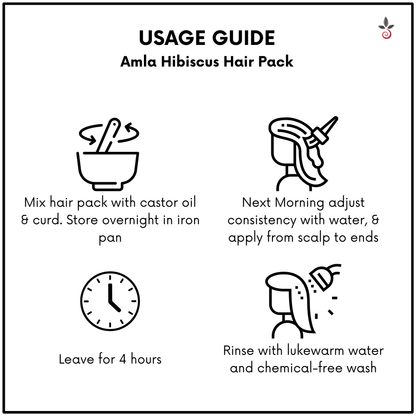 USAGE GUIDE
Amla Hibiscus Hair Pack

Mix hair pack with castor oil & curd. Store overnight in iron pan

Next Morning adjust consistency with water, & apply from scalp to ends

Leave for 4 hours

Rinse with lukewarm water and chemical-free wash