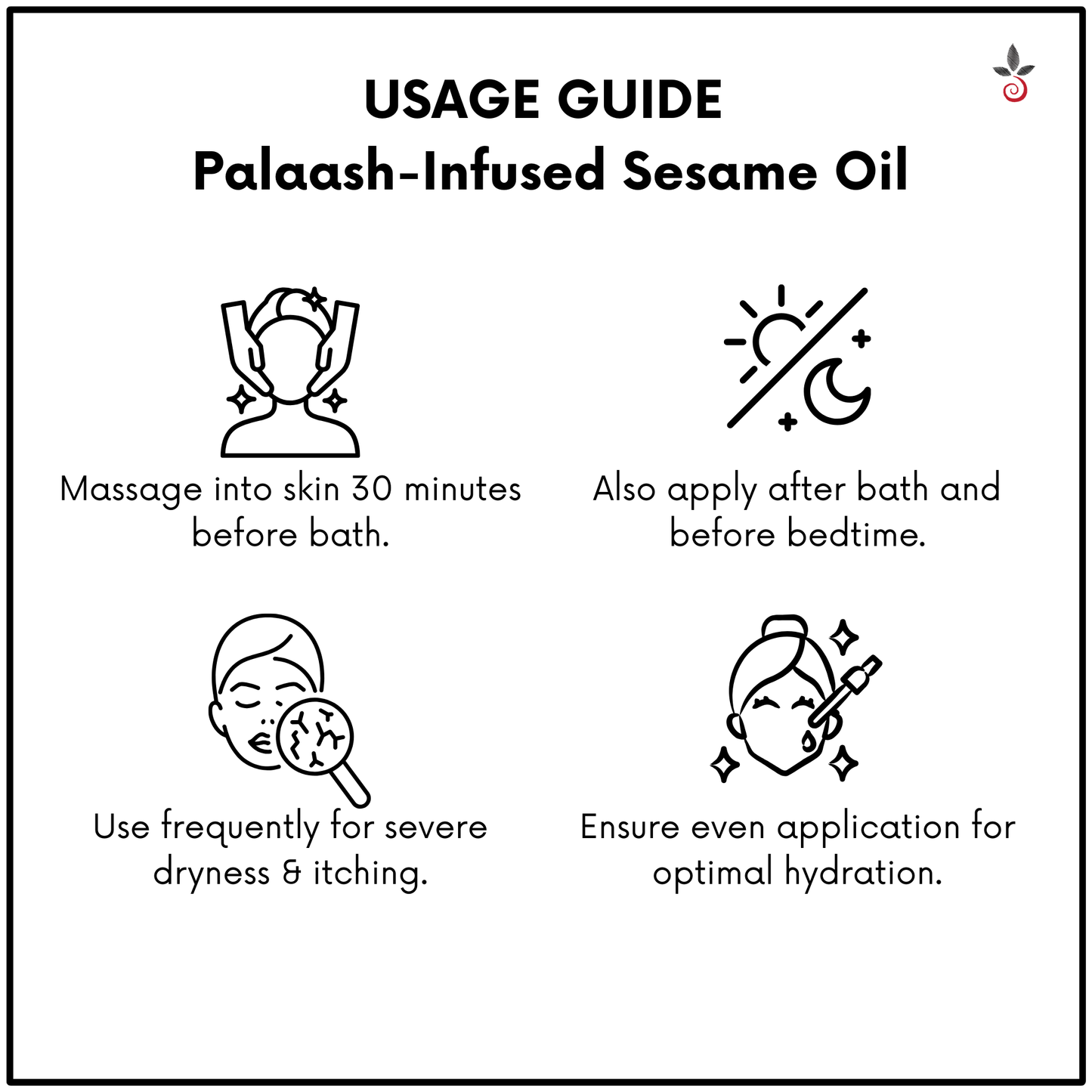 USAGE GUIDE
Palaash-Infused Sesame Oil

Massage into skin 30 minutes before bath.

Also apply after bath and before bedtime.

Use frequently for severe dryness & itching.

Ensure even application for optimal hydration.