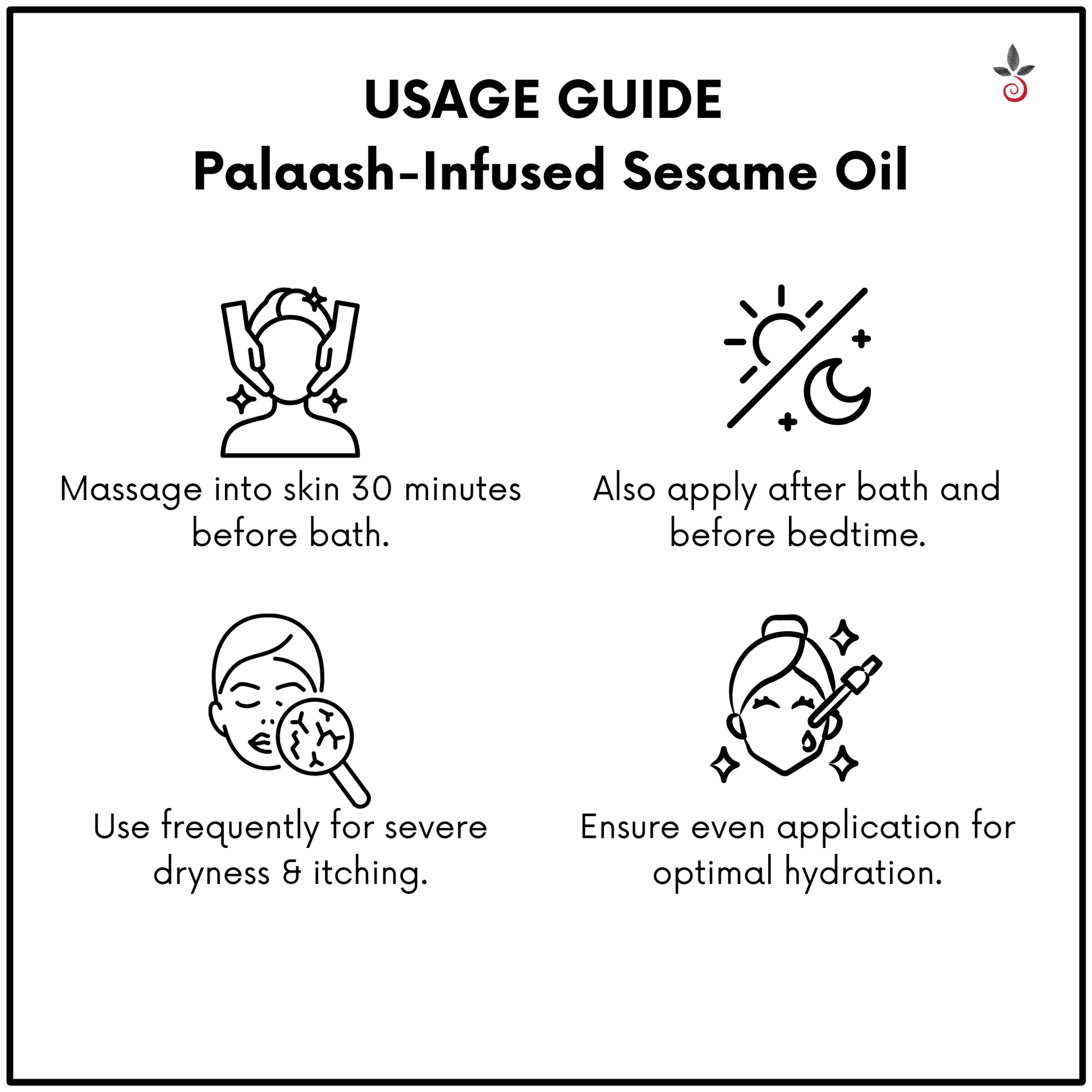 USAGE GUIDE
Palaash-Infused Sesame Oil

Massage into skin 30 minutes before bath.

Also apply after bath and before bedtime.

Use frequently for severe dryness & itching.

Ensure even application for optimal hydration.