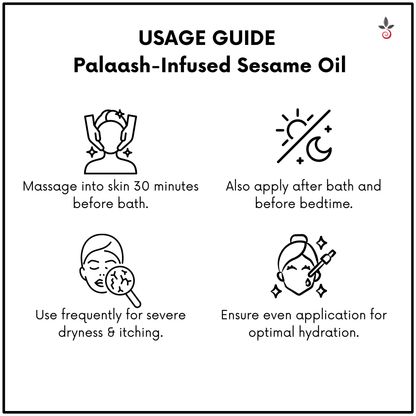 USAGE GUIDE
Palaash-Infused Sesame Oil

Massage into skin 30 minutes before bath.

Also apply after bath and before bedtime.

Use frequently for severe dryness & itching.

Ensure even application for optimal hydration.