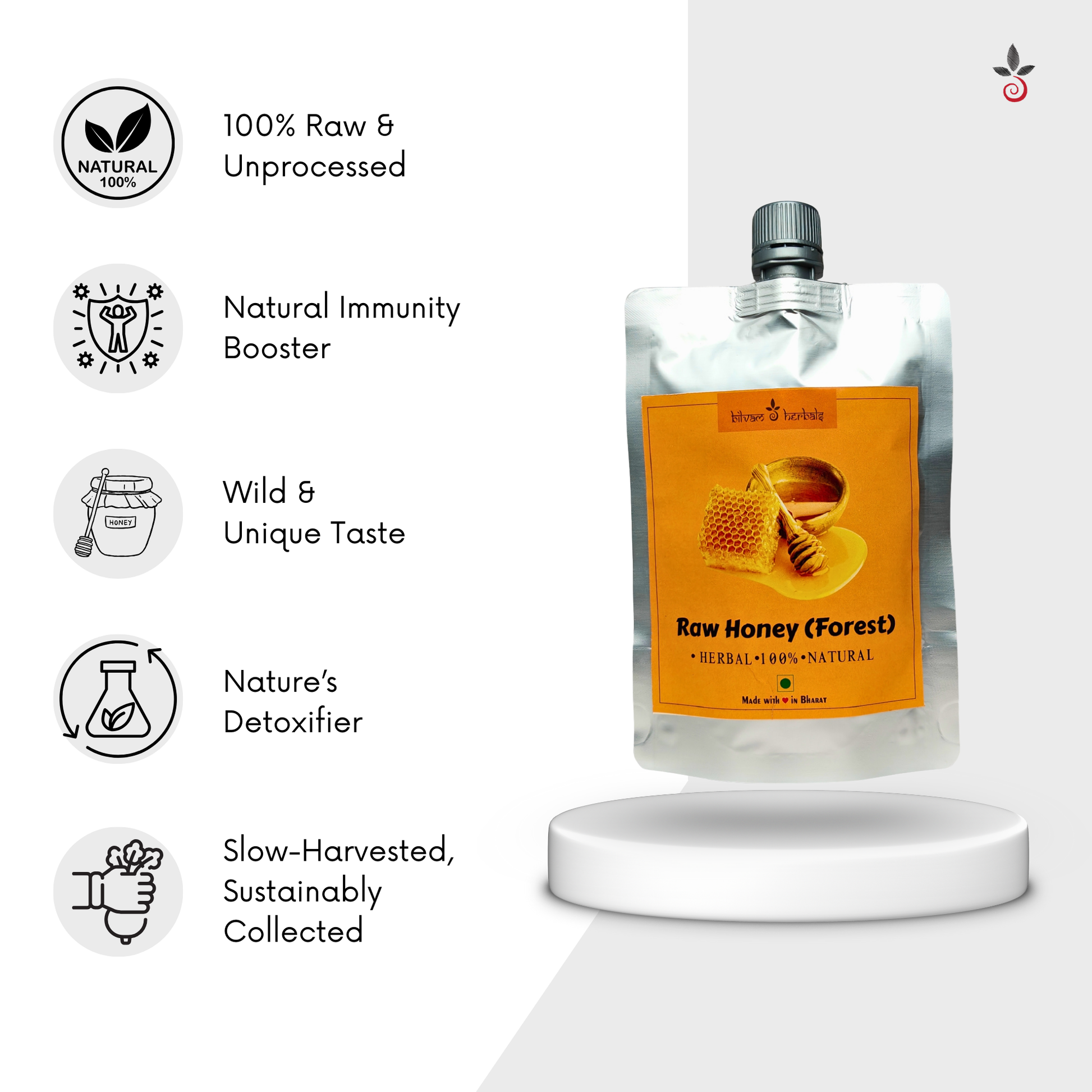 NATURAL
100%

100% Raw &
Unprocessed

Natural Immunity
Booster

HONEY

Wild &
Unique Taste

Nature's
Detoxifier

Slow-Harvested,
Sustainably
Collected

bilvam herbals

Raw Honey (Forest)
• HERBAL • 100% • NATURAL

Made with ♥ in Bharat