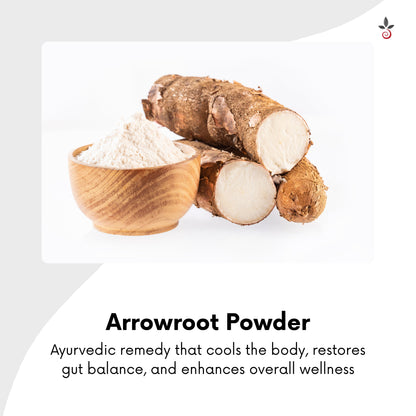 Arrowroot Powder

Ayurvedic remedy that cools the body, restores gut balance, and enhances overall wellness