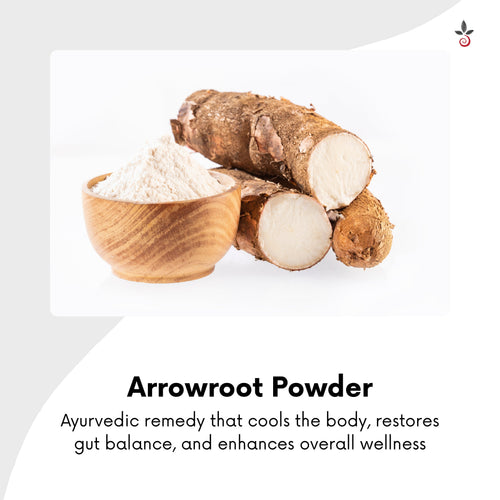 Arrowroot Powder

Ayurvedic remedy that cools the body, restores gut balance, and enhances overall wellness