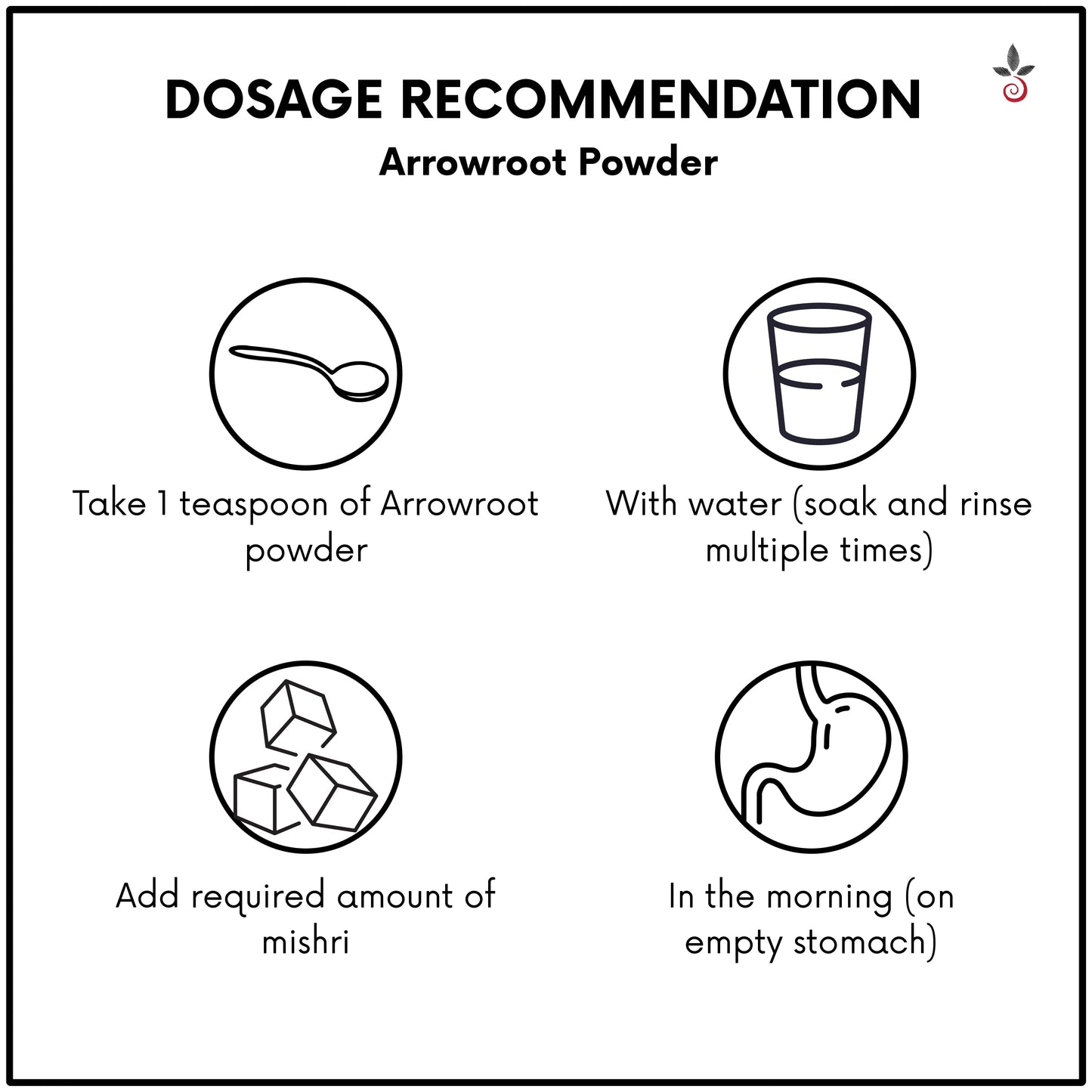 DOSAGE RECOMMENDATION
Arrowroot Powder

Take 1 teaspoon of Arrowroot powder

With water (soak and rinse multiple times)

Add required amount of mishri

In the morning (on empty stomach)