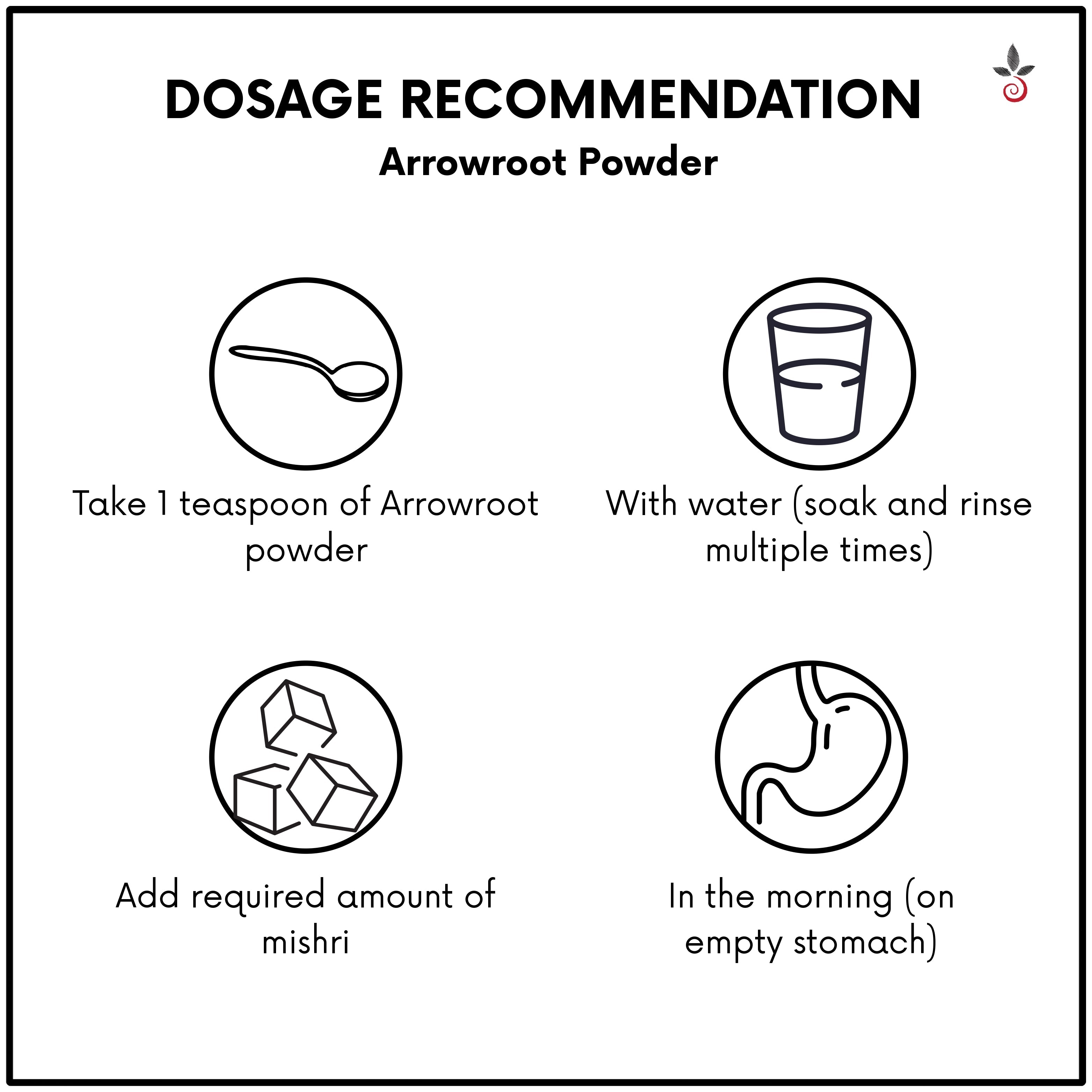 DOSAGE RECOMMENDATION
Arrowroot Powder

Take 1 teaspoon of Arrowroot powder

With water (soak and rinse multiple times)

Add required amount of mishri

In the morning (on empty stomach)