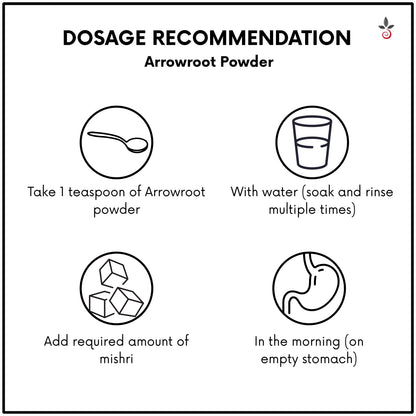 DOSAGE RECOMMENDATION
Arrowroot Powder

Take 1 teaspoon of Arrowroot powder

With water (soak and rinse multiple times)

Add required amount of mishri

In the morning (on empty stomach)