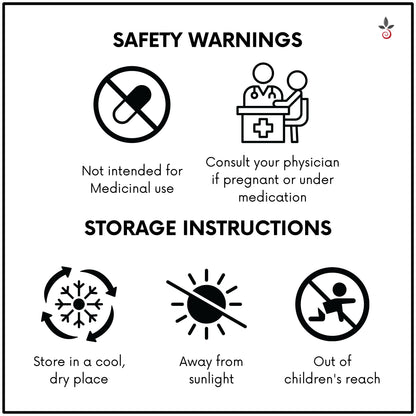 SAFETY WARNINGS

Not intended for Medicinal use

Consult your physician if pregnant or under medication

STORAGE INSTRUCTIONS

Store in a cool, dry place

Away from sunlight

Out of children's reach