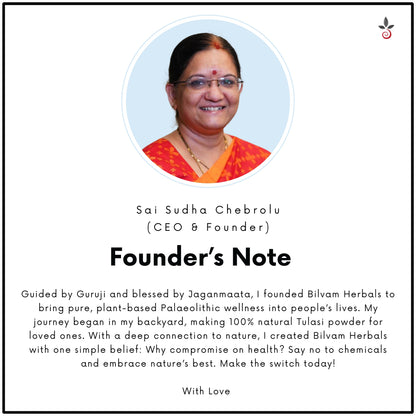 Sai Sudha Chebrolu
(CEO & Founder)

Founder's Note

Guided by Guruji and blessed by Jaganmaata, I founded Bilvam Herbals to bring pure, plant-based Palaeolithic wellness into people's lives. My journey began in my backyard, making 100% natural Tulasi powder for loved ones. With a deep connection to nature, I created Bilvam Herbals with one simple belief: Why compromise on health? Say no to chemicals and embrace nature's best. Make the switch today!

With Love