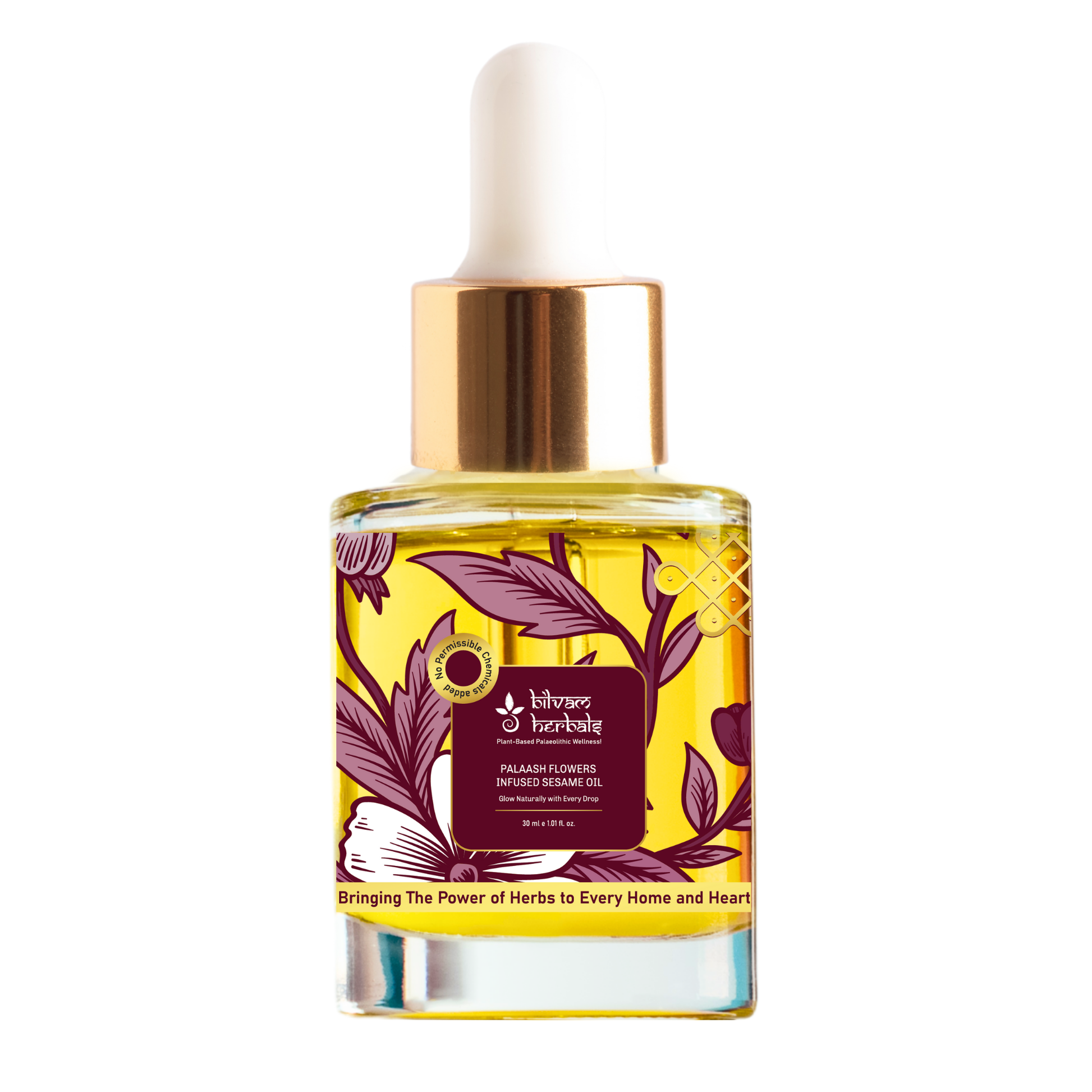 No Permissible Chemicals added

bilvam herbals
Plant-Based Palaeolithic Wellness!

PALAASH FLOWERS INFUSED SESAME OIL
Glow Naturally with Every Drop

30 ml e 1.01 fl. oz.

Bringing The Power of Herbs to Every Home and Heart